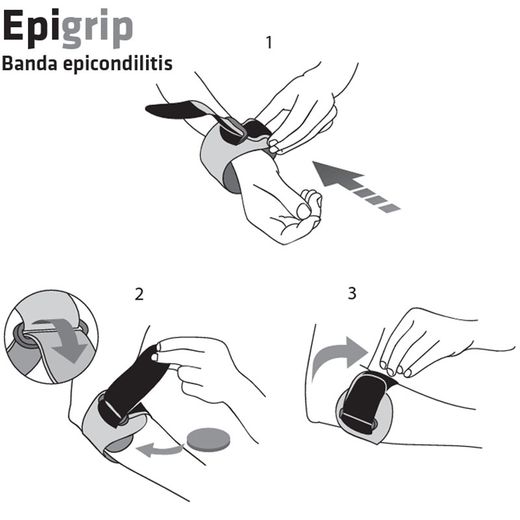 Epigrip
Banda epicondilitis

1

2

3